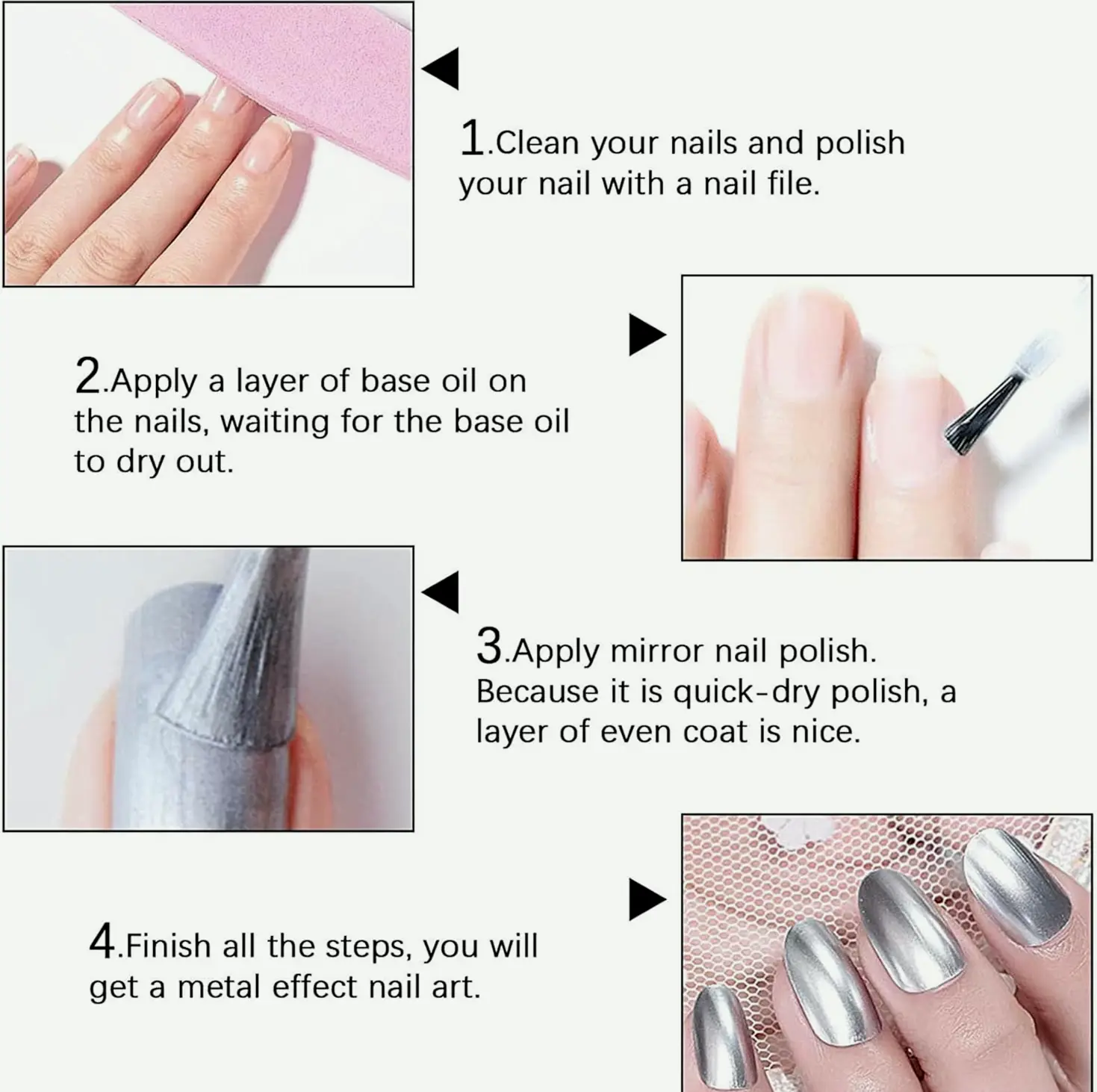 1.Clean your nails and polish your nail with a nail file.

2.Apply a layer of base oil on the nails, waiting for the base oil to dry out.

3.Apply mirror nail polish. Because it is quick-dry polish, a layer of even coat is nice.

4.Finish all the steps, you will get a metal effect nail art.