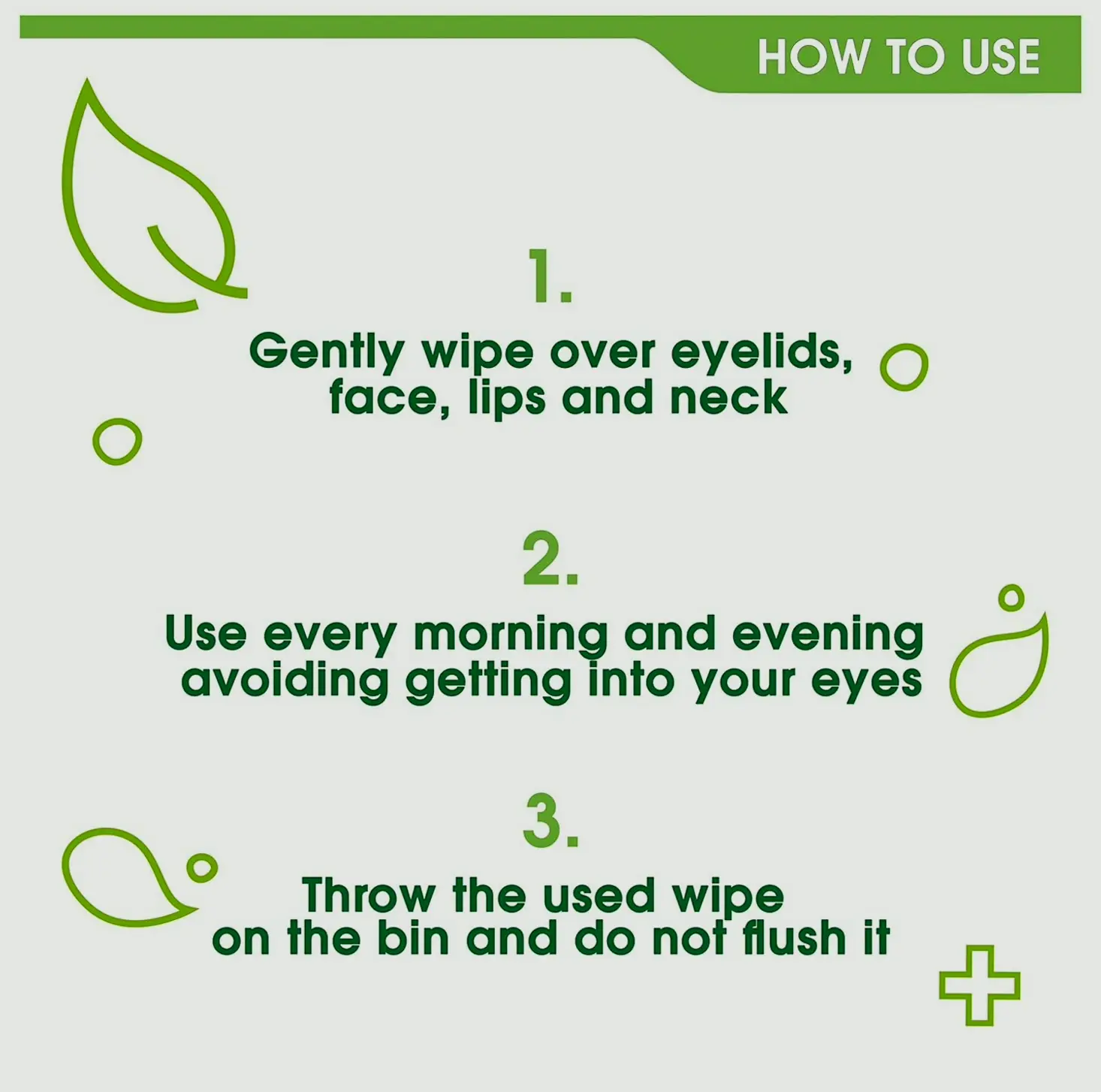 HOW TO USE

1.

Gently wipe over eyelids, face, lips and neck

2.

Use every morning and evening avoiding getting into your eyes

3.

Throw the used wipe on the bin and do not flush it