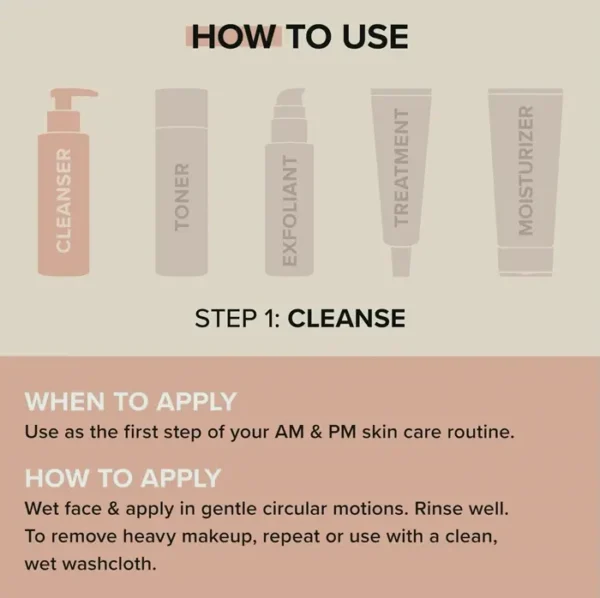 HOW TO USE

CLEANSER

TONER

EXFOLIANT

TREATMENT

MOISTURIZER

STEP 1: CLEANSE

WHEN TO APPLY
Use as the first step of your AM & PM skin care routine.

HOW TO APPLY
Wet face & apply in gentle circular motions. Rinse well. To remove heavy makeup, repeat or use with a clean, wet washcloth.