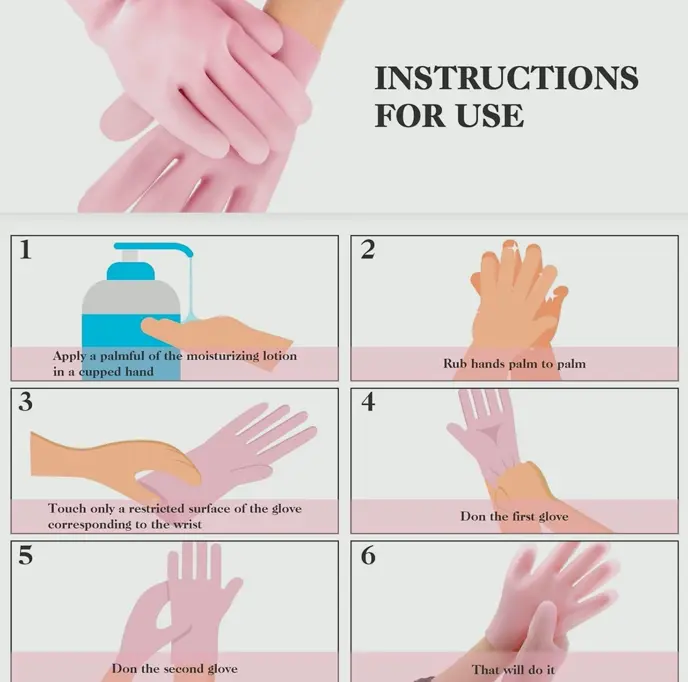 INSTRUCTIONS FOR USE

1
Apply a palmful of the moisturizing lotion in a cupped hand

2
Rub hands palm to palm

3
Touch only a restricted surface of the glove corresponding to the wrist

4
Don the first glove

5
Don the second glove

6
That will do it