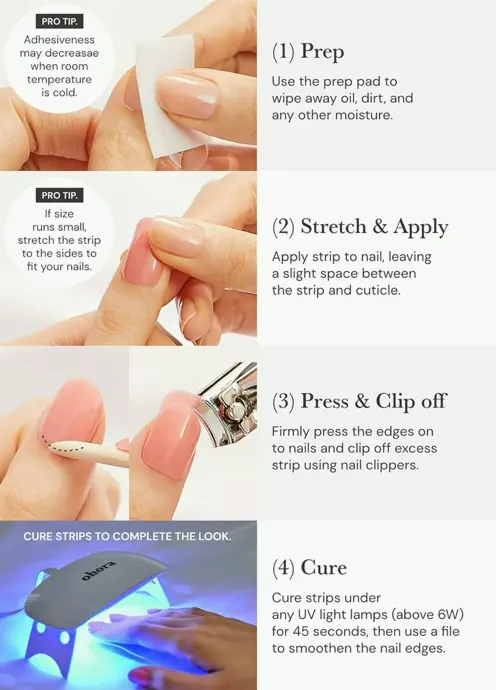 PRO TIP.

Adhesiveness may decreasae when room temperature is cold.

(1) Prep

Use the prep pad to wipe away oil, dirt, and any other moisture.

PRO TIP.

If size runs small, stretch the strip to the sides to fit your nails.

(2) Stretch & Apply

Apply strip to nail, leaving a slight space between the strip and cuticle.

(3) Press & Clip off

Firmly press the edges on to nails and clip off excess strip using nail clippers.

CURE STRIPS TO COMPLETE THE LOOK.

ohora

(4) Cure

Cure strips under any UV light lamps (above 6W) for 45 seconds, then use a file to smoothen the nail edges.