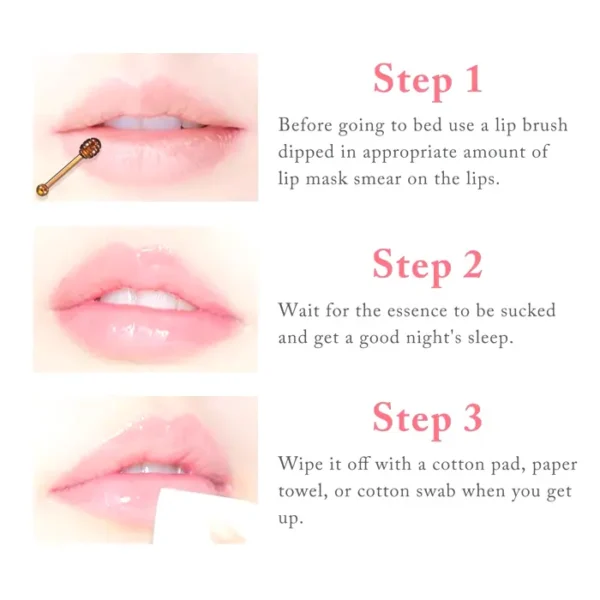 Step 1

Before going to bed use a lip brush dipped in appropriate amount of lip mask smear on the lips.

Step 2

Wait for the essence to be sucked and get a good night's sleep.

Step 3

Wipe it off with a cotton pad, paper towel, or cotton swab when you get up.