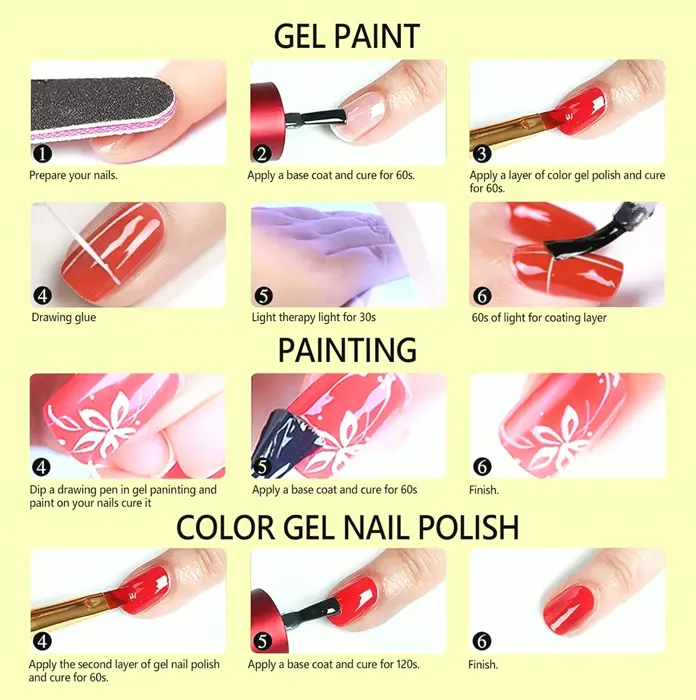 GEL PAINT

1
Prepare your nails.

2
Apply a base coat and cure for 60s.

3
Apply a layer of color gel polish and cure for 60s.

4
Drawing glue

5
Light therapy light for 30s

6
60s of light for coating layer

PAINTING

4
Dip a drawing pen in gel paninting and paint on your nails cure it

5
Apply a base coat and cure for 60s

6
Finish.

COLOR GEL NAIL POLISH

4
Apply the second layer of gel nail polish and cure for 60s.

5
Apply a base coat and cure for 120s.

6
Finish.