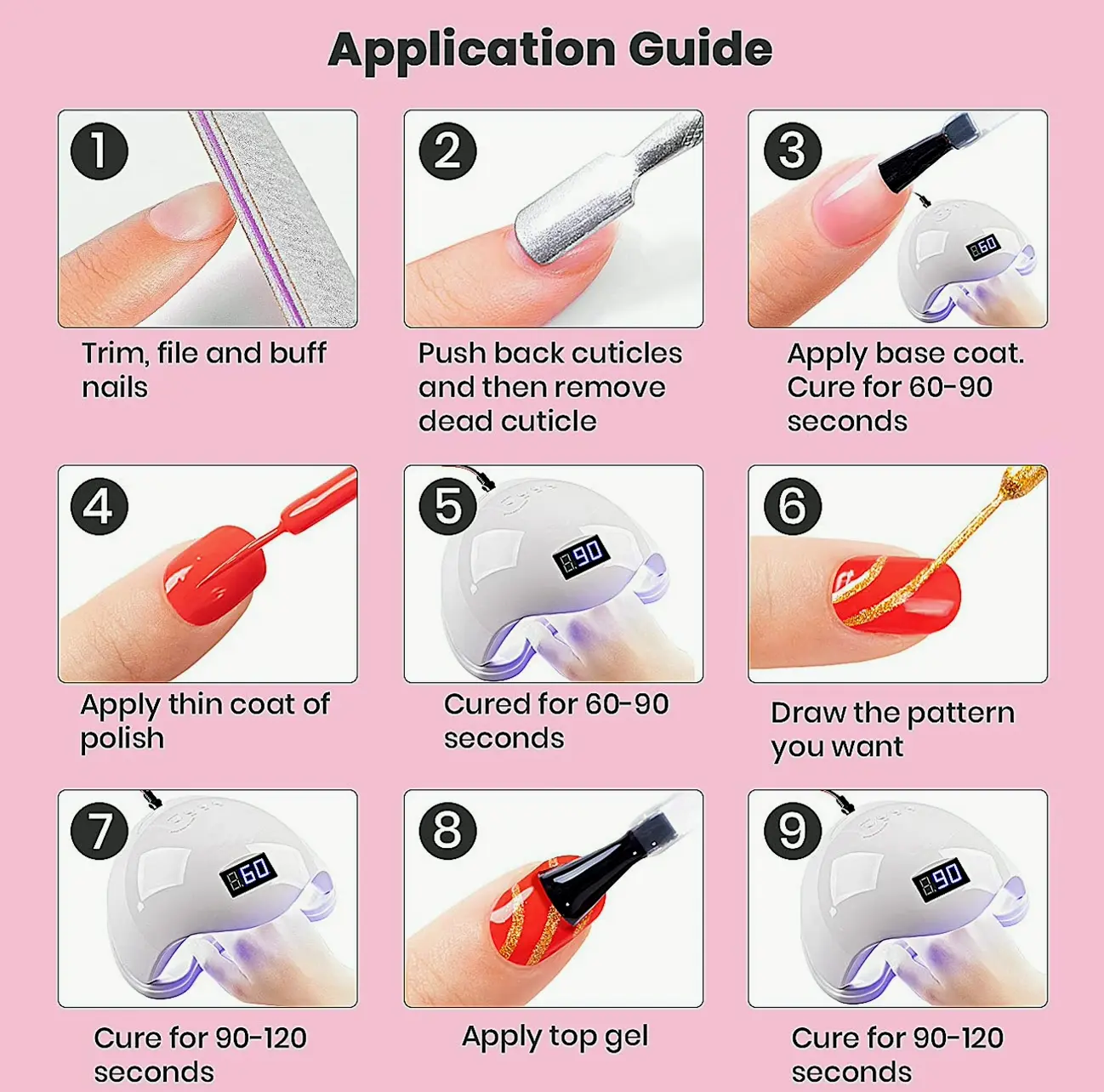 Application Guide

1
Trim, file and buff nails

2
Push back cuticles and then remove dead cuticle

3
60
Apply base coat. Cure for 60-90 seconds

4
Apply thin coat of polish

5
90
Cured for 60-90 seconds

6
Draw the pattern you want

7
60
Cure for 90-120 seconds

8
Apply top gel

9
90
Cure for 90-120 seconds