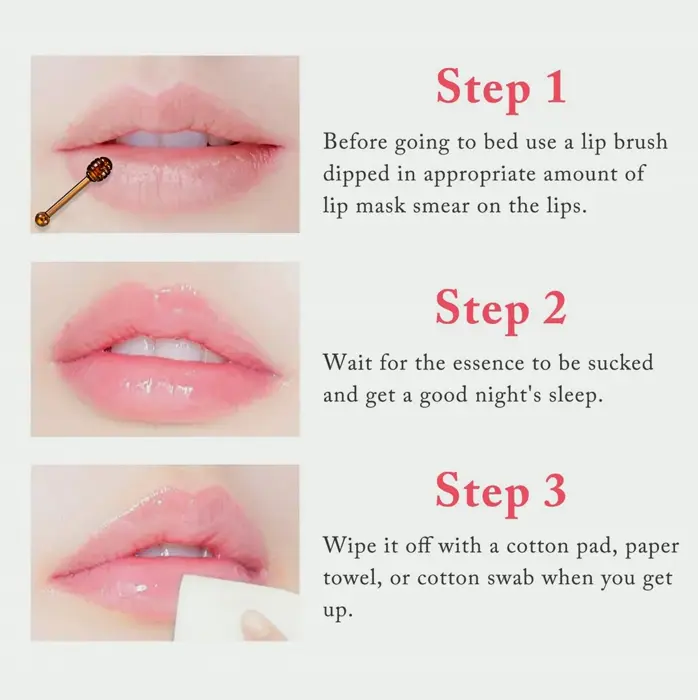 Step 1

Before going to bed use a lip brush dipped in appropriate amount of lip mask smear on the lips.

Step 2

Wait for the essence to be sucked and get a good night's sleep.

Step 3

Wipe it off with a cotton pad, paper towel, or cotton swab when you get up.